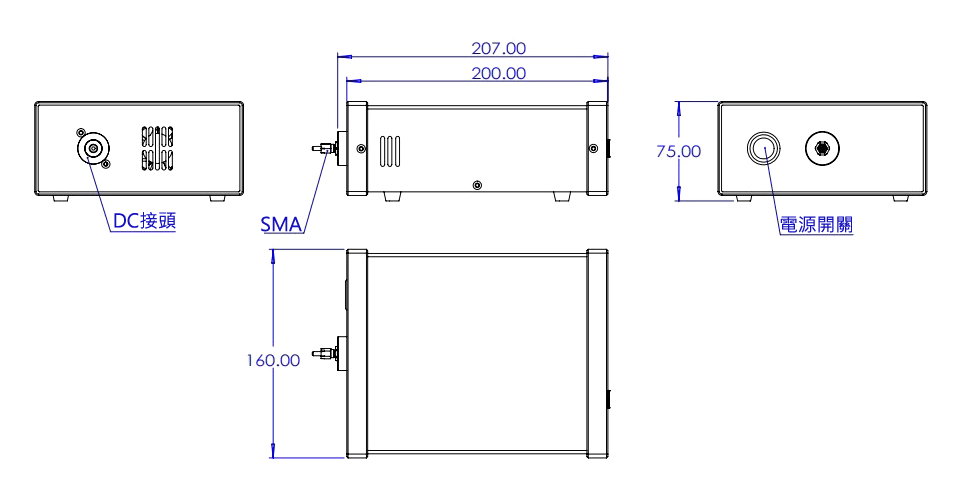 207.00
200.00
75.00
DC接頭
SMA
電源開關
160.00