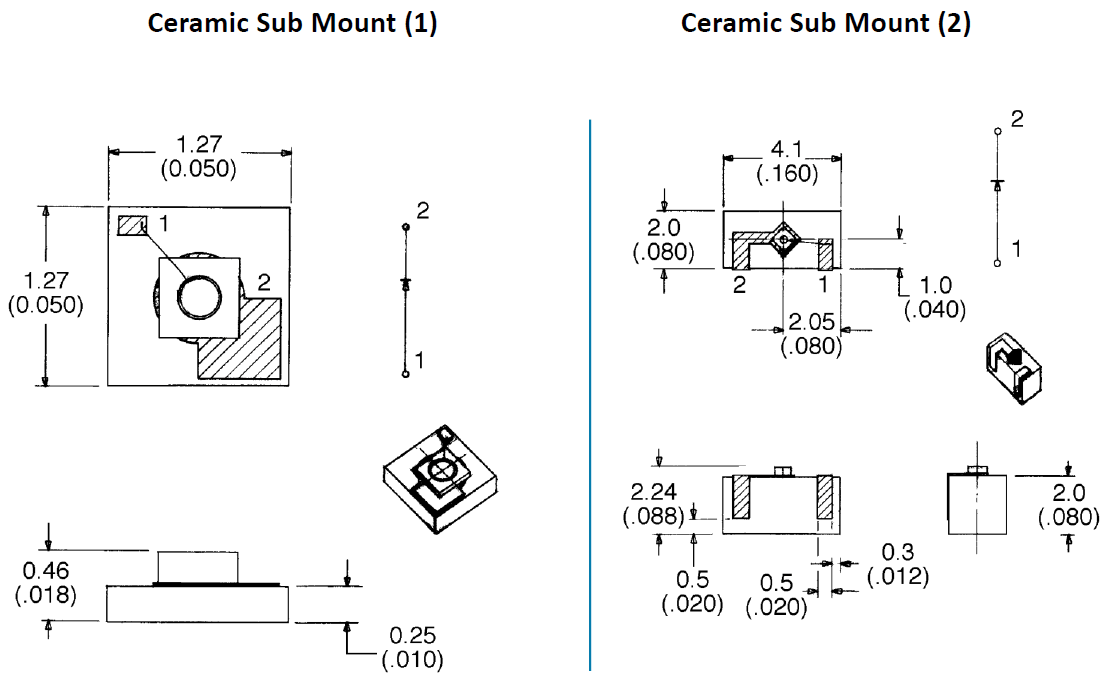 Ceramic Sub Mount (1)

1.27
(0.050)

1.27
(0.050)

1

2

2

1

0.46
(.018)

0.25
(.010)

Ceramic Sub Mount (2)

4.1
(.160)

2.0
(.080)

2

1

1.0
(.040)

2.05
(.080)

2

1

2.24
(.088)

0.5
(.020)

0.5
(.020)

0.3
(.012)

2.0
(.080)